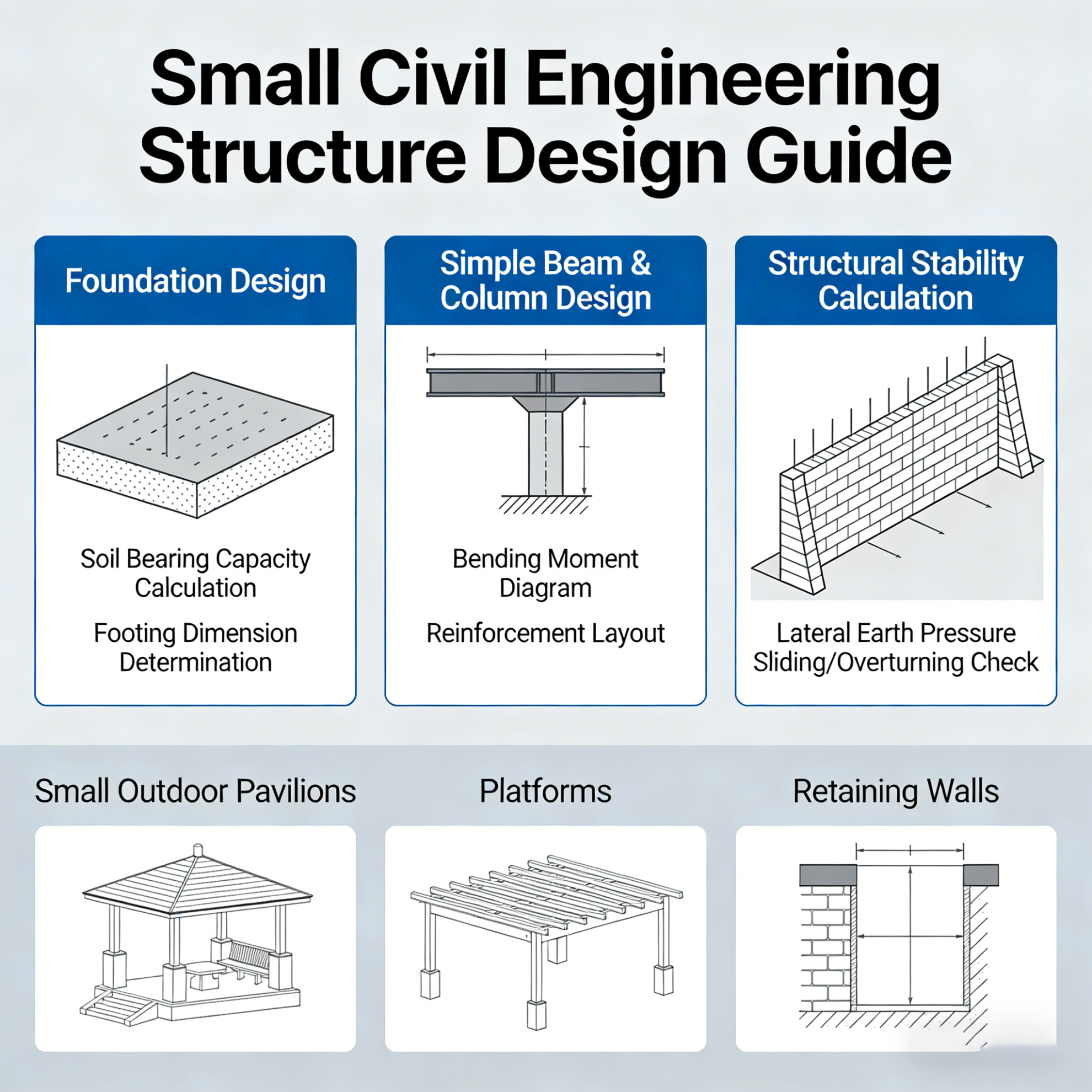 Small Civil Engineering Structure Design Guide

Foundation Design

Soil Bearing Capacity Calculation

Footing Dimension Determination

Simple Beam & Column Design

Bending Moment Diagram

Reinforcement Layout

Structural Stability Calculation

Lateral Earth Pressure Sliding/Overturning Check

Small Outdoor Pavilions

Platforms

Retaining Walls