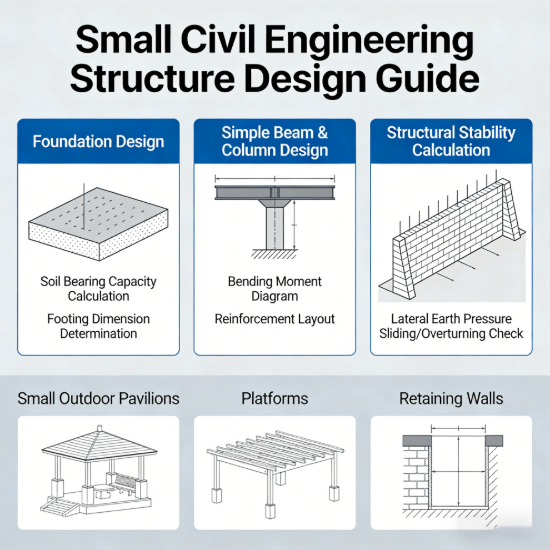 Small Civil Engineering Structure Design Guide

Foundation Design

Soil Bearing Capacity Calculation

Footing Dimension Determination

Simple Beam & Column Design

Bending Moment Diagram

Reinforcement Layout

Structural Stability Calculation

Lateral Earth Pressure Sliding/Overturning Check

Small Outdoor Pavilions

Platforms

Retaining Walls